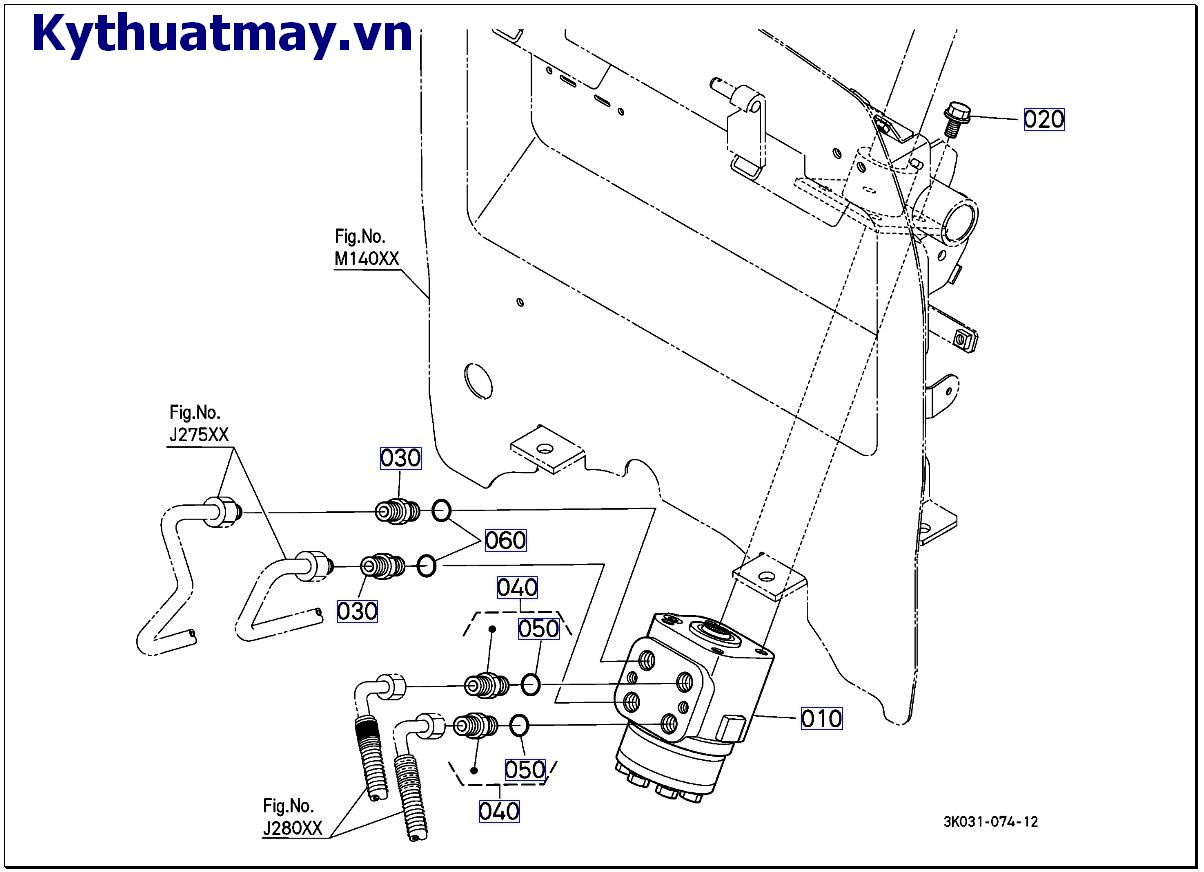 Kythuatmay.vn

020

Fig.No.
M140XX

Fig.No.
J275XX

030

060

030

040

050

010

050

040

Fig.No.
J280XX

3K031-074-12